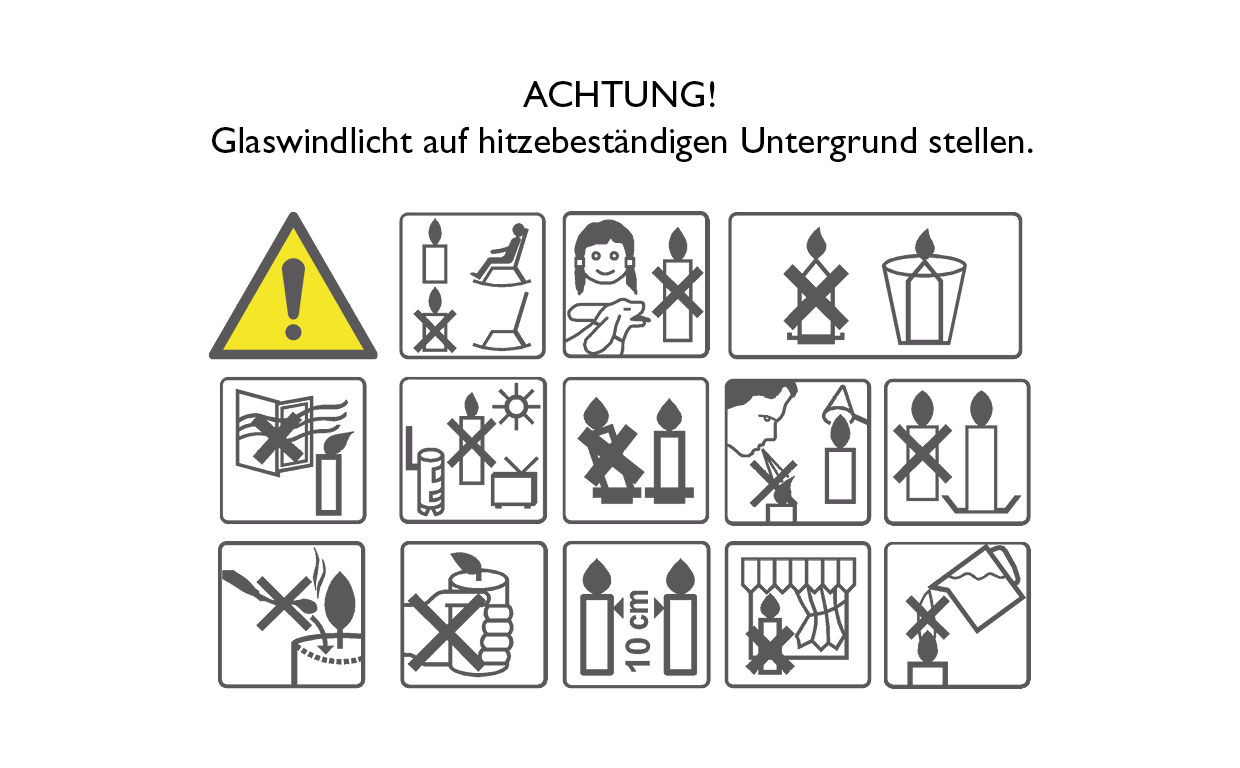 ACHTUNG!
Glaswindlicht auf hitzebeständigen Untergrund stellen.

10 cm