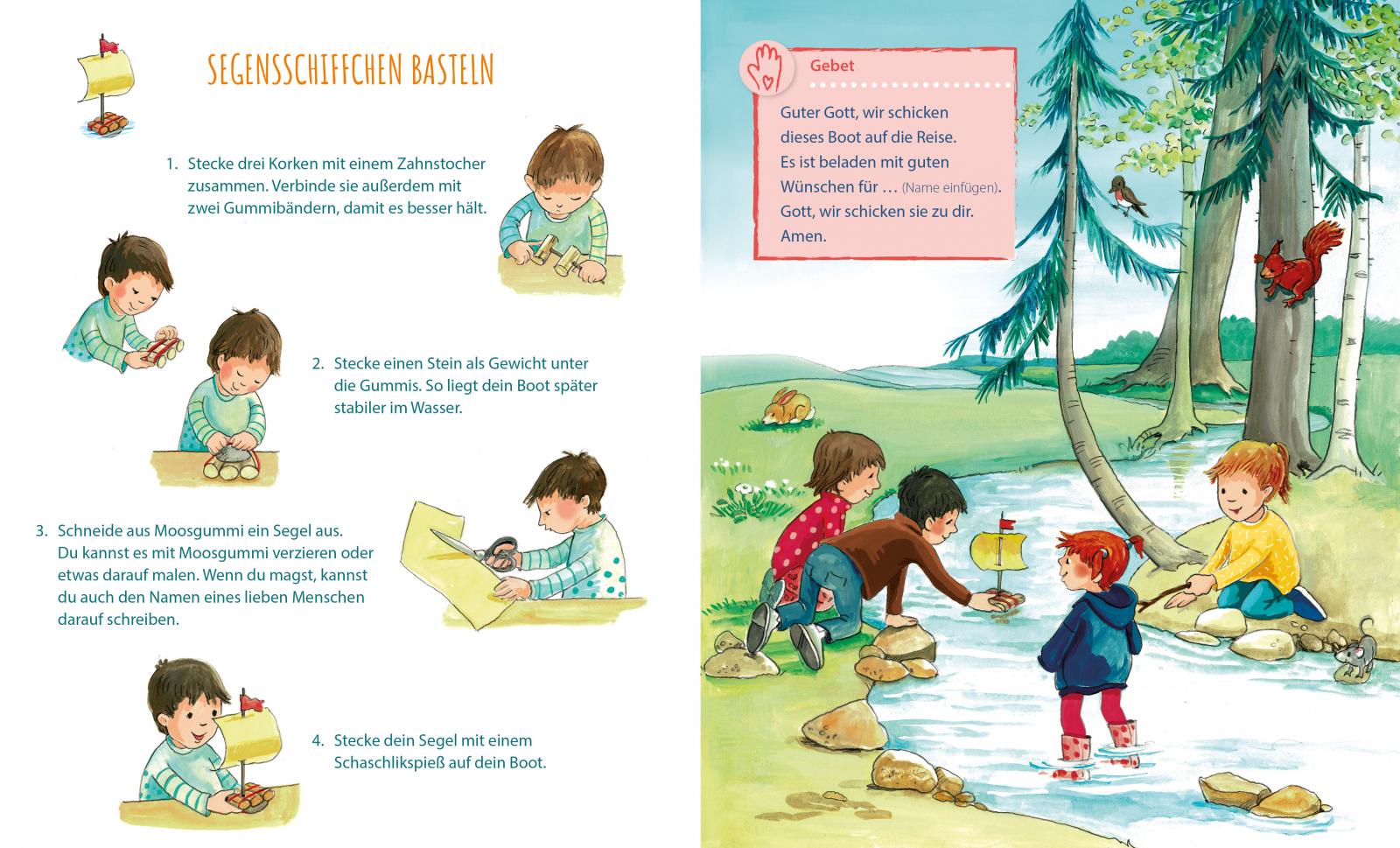 SEGENSSCHIFFCHEN BASTELN

1. Stecke drei Korken mit einem Zahnstocher zusammen. Verbinde sie außerdem mit zwei Gummibändern, damit es besser hält.

2. Stecke einen Stein als Gewicht unter die Gummis. So liegt dein Boot später stabiler im Wasser.

3. Schneide aus Moosgummi ein Segel aus. Du kannst es mit Moosgummi verzieren oder etwas darauf malen. Wenn du magst, kannst du auch den Namen eines lieben Menschen darauf schreiben.

4. Stecke dein Segel mit einem Schaschlikspieß auf dein Boot.

Gebet

Guter Gott, wir schicken dieses Boot auf die Reise. Es ist beladen mit guten Wünschen für … (Name einfügen). Gott, wir schicken sie zu dir. Amen.